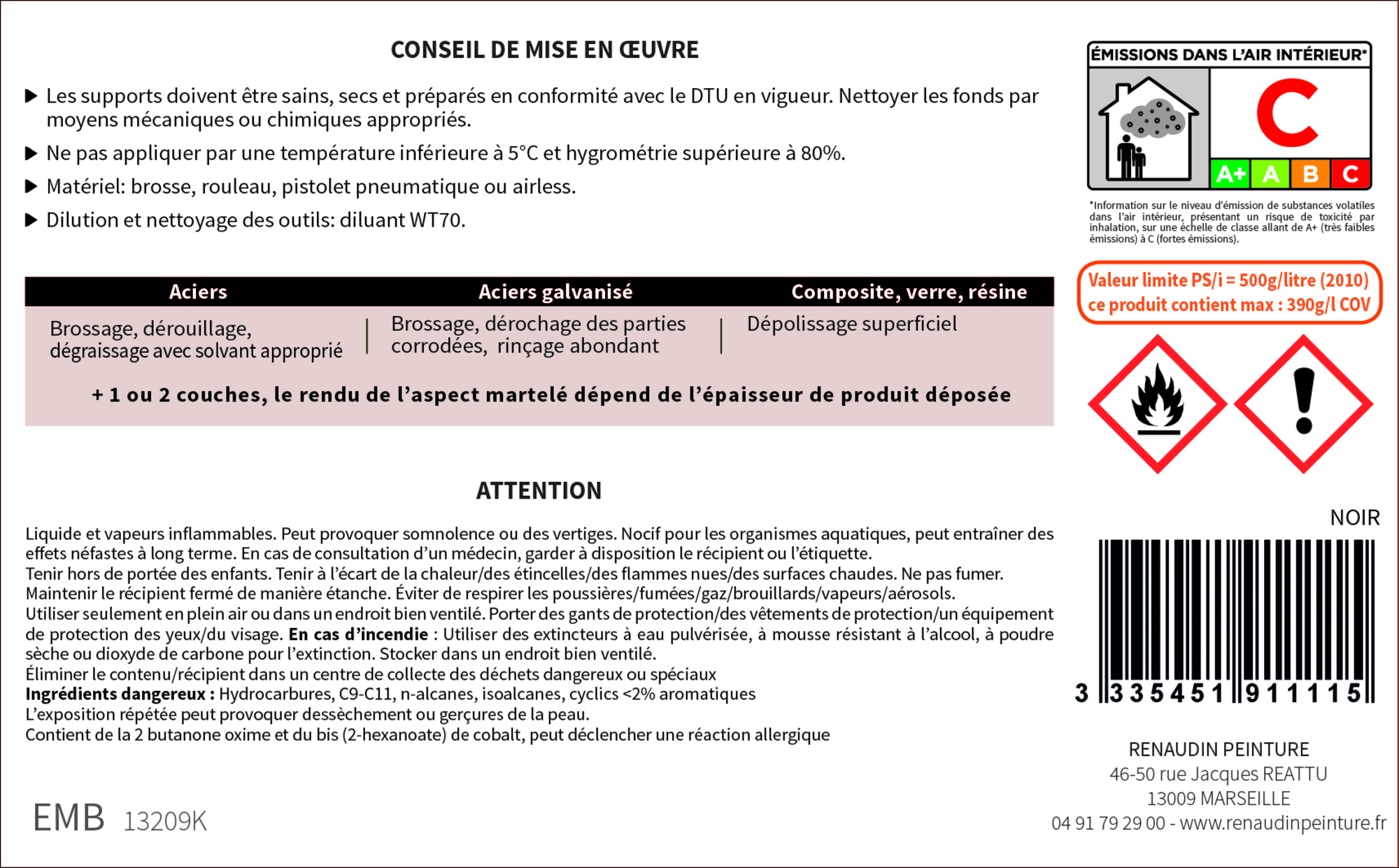 CONSEIL DE MISE EN ŒUVRE

▶ Les supports doivent être sains, secs et préparés en conformité avec le DTU en vigueur. Nettoyer les fonds par moyens mécaniques ou chimiques appropriés.

▶ Ne pas appliquer par une température inférieure à 5°C et hygrométrie supérieure à 80%.

▶ Matériel: brosse, rouleau, pistolet pneumatique ou airless.

▶ Dilution et nettoyage des outils: diluant WT70.

| Aciers | Aciers galvanisé | Composite, verre, résine |
|---|---|---|
| Brossage, dérouillage, dégraissage avec solvant approprié | Brossage, dérochage des parties corrodées, rinçage abondant | Dépolissage superficiel |

+ 1 ou 2 couches, le rendu de l'aspect martelé dépend de l'épaisseur de produit déposée

ATTENTION

Liquide et vapeurs inflammables. Peut provoquer somnolence ou des vertiges. Nocif pour les organismes aquatiques, peut entraîner des effets néfastes à long terme. En cas de consultation d'un médecin, garder à disposition le récipient ou l'étiquette.
Tenir hors de portée des enfants. Tenir à l'écart de la chaleur/des étincelles/des flammes nues/des surfaces chaudes. Ne pas fumer.
Maintenir le récipient fermé de manière étanche. Éviter de respirer les poussières/fumées/gaz/brouillards/vapeurs/aérosols.
Utiliser seulement en plein air ou dans un endroit bien ventilé. Porter des gants de protection/des vêtements de protection/un équipement de protection des yeux/du visage. En cas d'incendie : Utiliser des extincteurs à eau pulvérisée, à mousse résistant à l'alcool, à poudre sèche ou dioxyde de carbone pour l'extinction. Stocker dans un endroit bien ventilé.
Éliminer le contenu/récipient dans un centre de collecte des déchets dangereux ou spéciaux
Ingrédients dangereux : Hydrocarbures, C9-C11, n-alcanes, isoalcanes, cyclics <2% aromatiques
L'exposition répétée peut provoquer dessèchement ou gerçures de la peau.
Contient de la 2 butanone oxime et du bis (2-hexanoate) de cobalt, peut déclencher une réaction allergique

EMB 13209K

ÉMISSIONS DANS L'AIR INTÉRIEUR*
C
A+ A B C

*Information sur le niveau d'émission de substances volatiles dans l'air intérieur, présentant un risque de toxicité par inhalation, sur une échelle de classe allant de A+ (très faibles émissions) à C (fortes émissions).

Valeur limite PS/i = 500g/litre (2010)
ce produit contient max : 390g/l COV

NOIR

3 335451 911115

RENAUDIN PEINTURE
46-50 rue Jacques REATTU
13009 MARSEILLE
04 91 79 29 00 - www.renaudinpeinture.fr